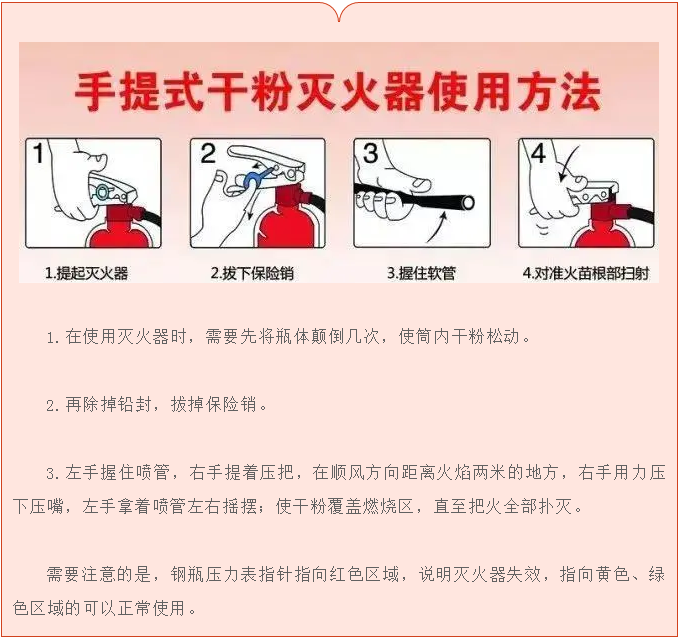 手提式干粉灭火器使用方法

1

2

3

4

1.提起灭火器

2.拔下保险销

3.握住软管

4.对准火苗根部扫射

1.在使用灭火器时，需要先将瓶体颠倒几次，使筒内干粉松动。

2.再除掉铅封，拔掉保险销。

3.左手握住喷管，右手提着压把，在顺风方向距离火焰两米的地方，右手用力压下压嘴，左手拿着喷管左右摇摆；使干粉覆盖燃烧区，直至把火全部扑灭。

需要注意的是，钢瓶压力表指针指向红色区域，说明灭火器失效，指向黄色、绿色区域的可以正常使用。